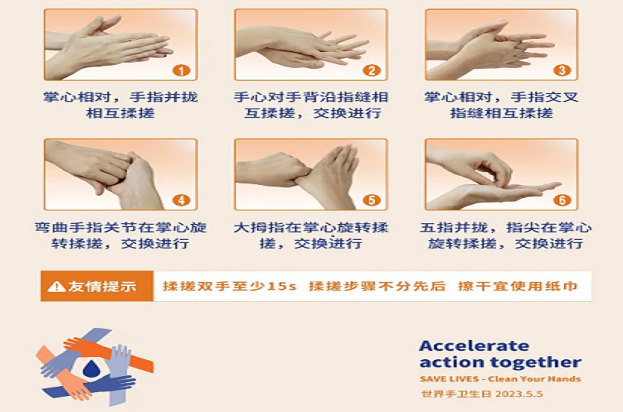 1
掌心相对，手指并拢相互揉搓

2
手心对手背沿指缝相互揉搓，交换进行

3
掌心相对，手指交叉指缝相互揉搓

4
弯曲手指关节在掌心旋转揉搓，交换进行

5
大拇指在掌心旋转揉搓，交换进行

6
五指并拢，指尖在掌心旋转揉搓，交换进行

友情提示 揉搓双手至少15s 揉搓步骤不分先后 擦干宜使用纸巾

Accelerate action together
SAVE LIVES - Clean Your Hands
世界手卫生日 2023.5.5