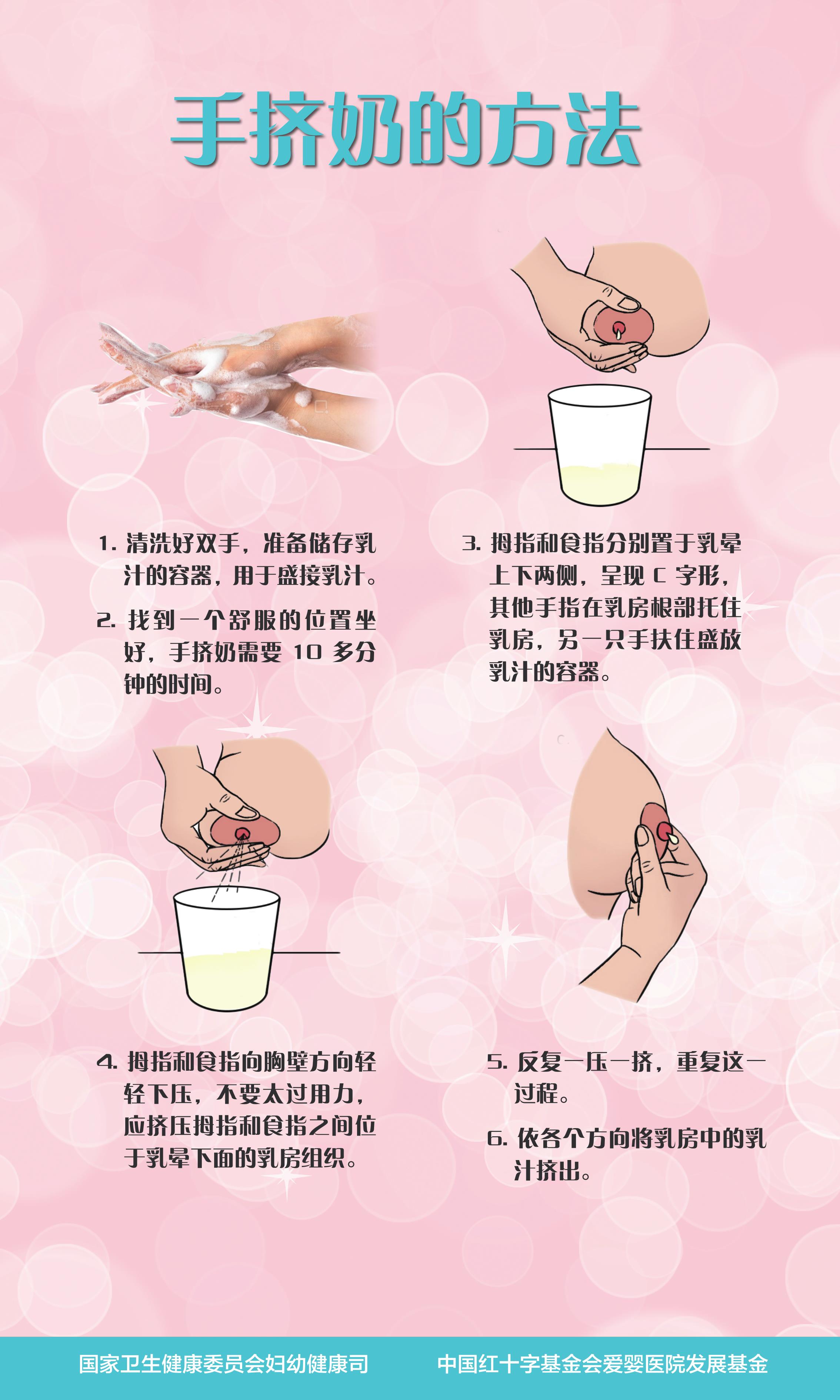 手挤奶的方法

1. 清洗好双手，准备储存乳汁的容器，用于盛接乳汁。

2. 找到一个舒服的位置坐好，手挤奶需要 10 多分钟的时间。

3. 拇指和食指分别置于乳晕上下两侧，呈现 C 字形，其他手指在乳房根部托住乳房，另一只手扶住盛放乳汁的容器。

4. 拇指和食指向胸壁方向轻轻下压，不要太过用力，应挤压拇指和食指之间位于乳晕下面的乳房组织。

5. 反复一压一挤，重复这一过程。

6. 依各个方向将乳房中的乳汁挤出。

国家卫生健康委员会妇幼健康司　中国红十字基金会爱婴医院发展基金